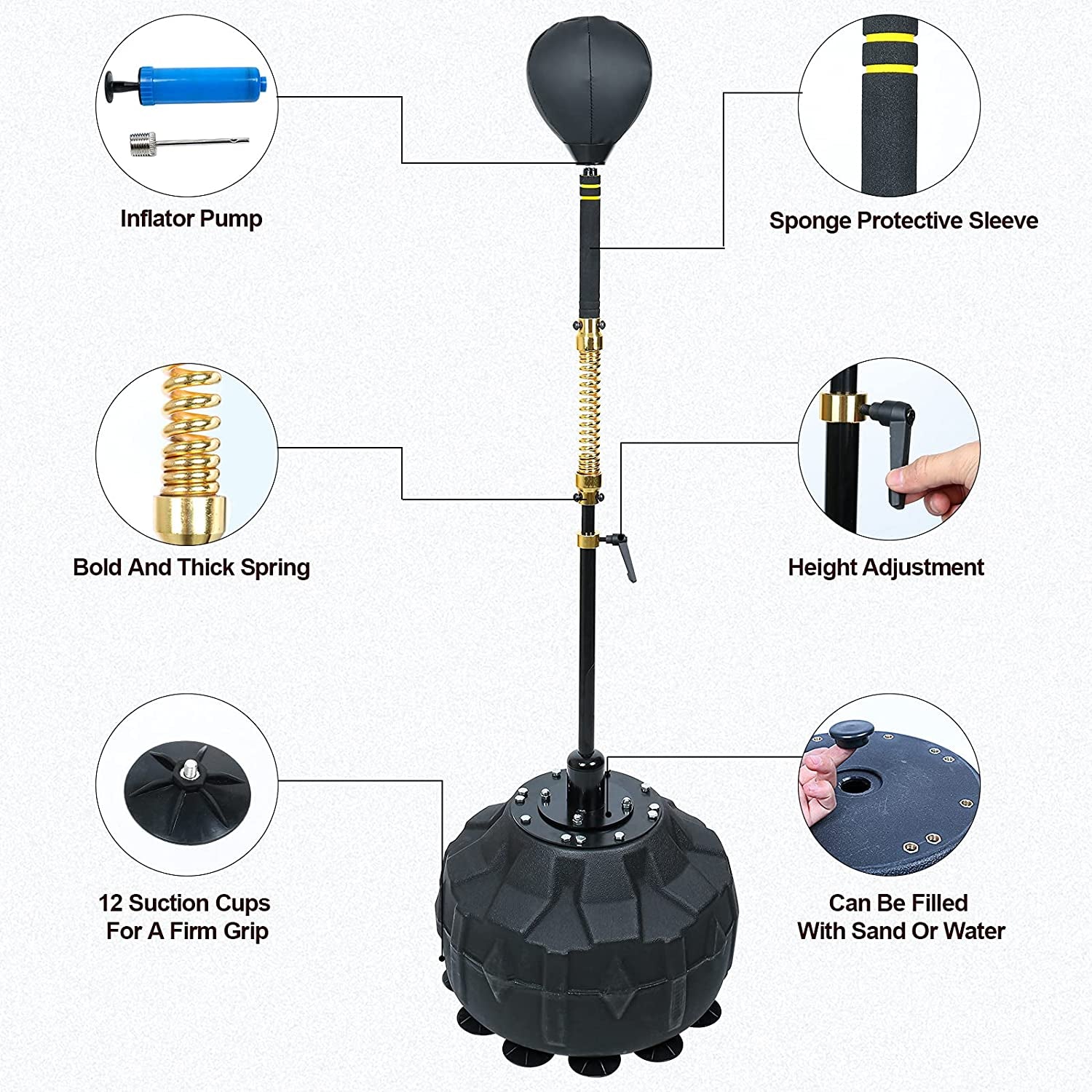 Inflator Pump

Sponge Protective Sleeve

Bold And Thick Spring

Height Adjustment

12 Suction Cups
For A Firm Grip

Can Be Filled
With Sand Or Water